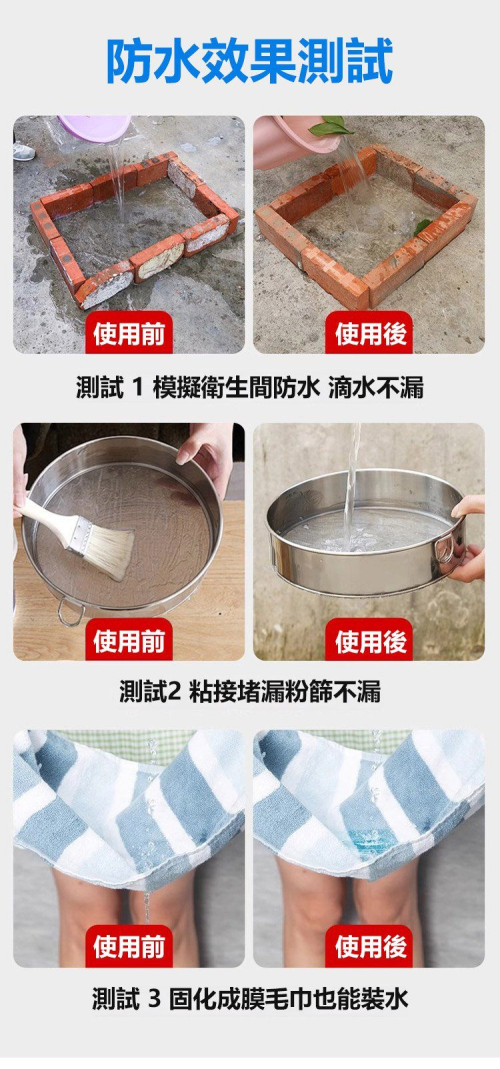 防水效果測試

使用前

使用後

測試 1 模擬衛生間防水 滴水不漏

使用前

使用後

測試2 粘接堵漏粉篩不漏

使用前

使用後

測試 3 固化成膜毛巾也能裝水